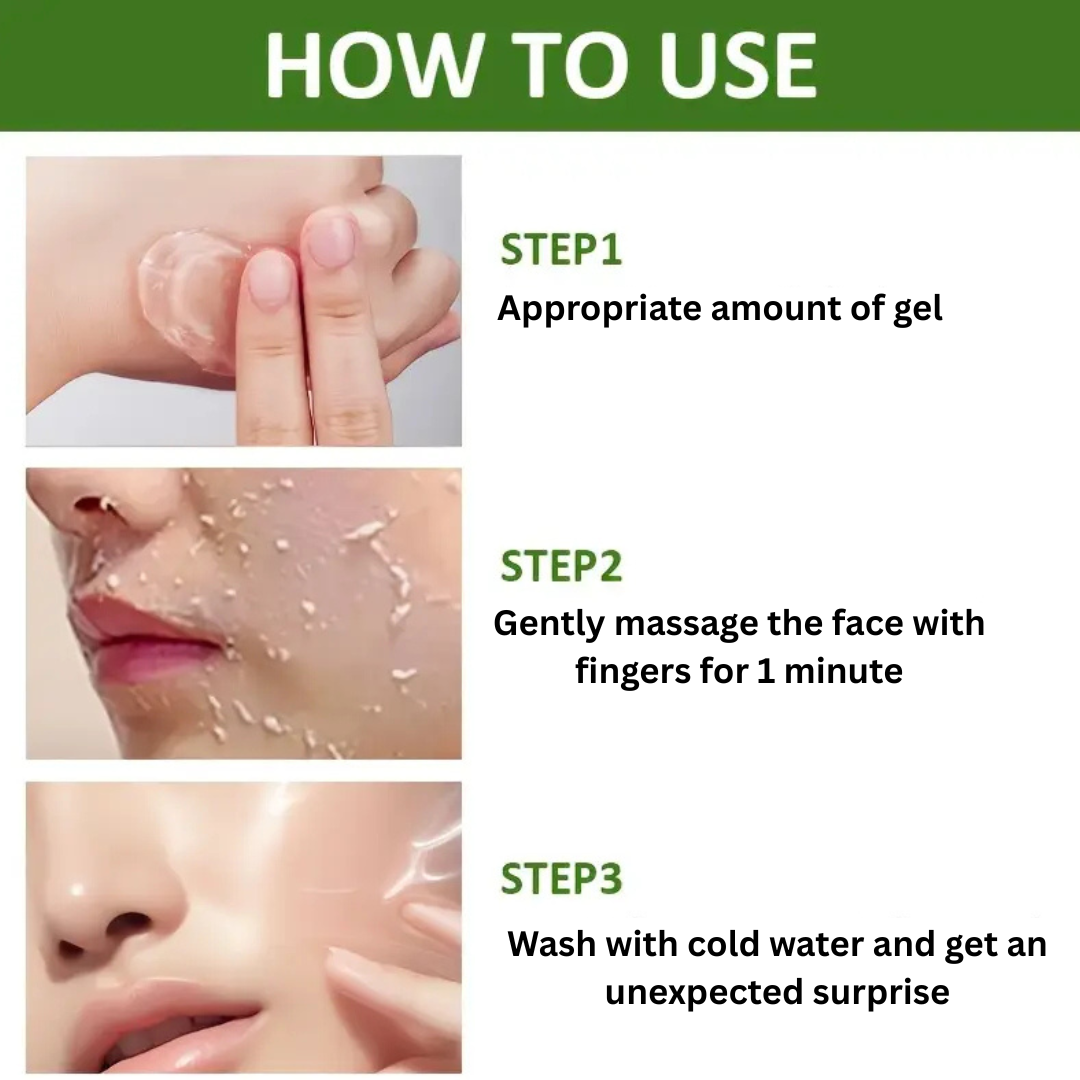 HOW TO USE

STEP1
Appropriate amount of gel

STEP2
Gently massage the face with fingers for 1 minute

STEP3
Wash with cold water and get an unexpected surprise